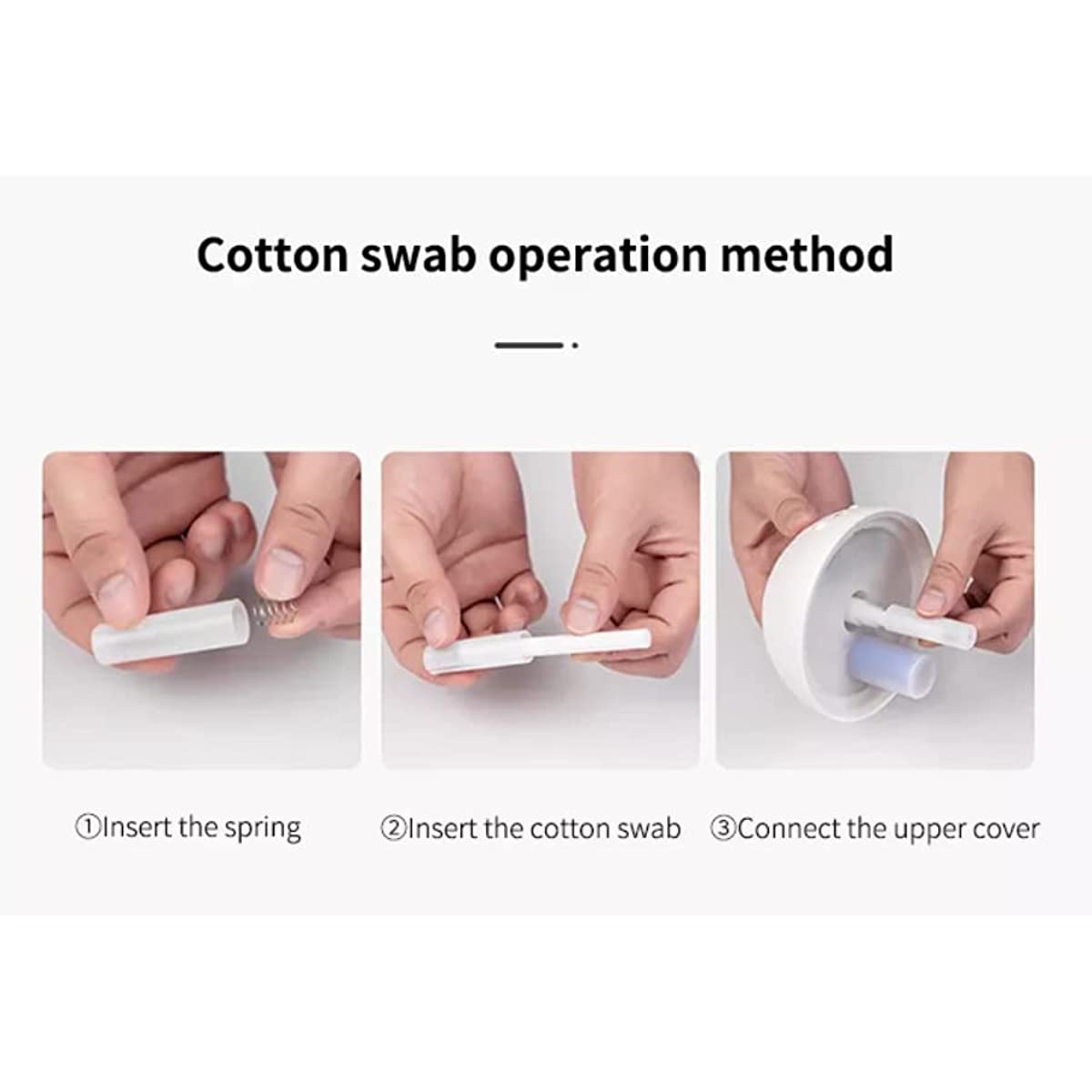 Cotton swab operation method

①Insert the spring

②Insert the cotton swab

③Connect the upper cover