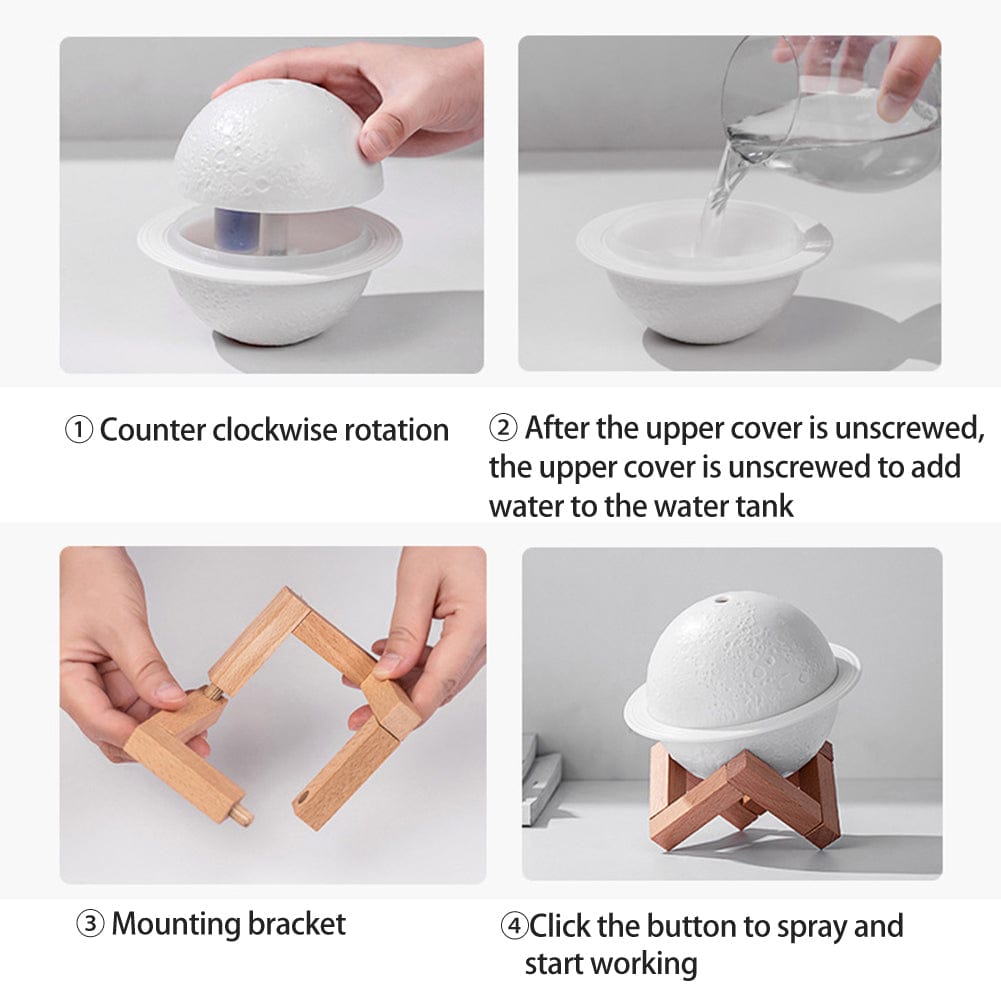 ① Counter clockwise rotation

② After the upper cover is unscrewed, the upper cover is unscrewed to add water to the water tank

③ Mounting bracket

④Click the button to spray and start working